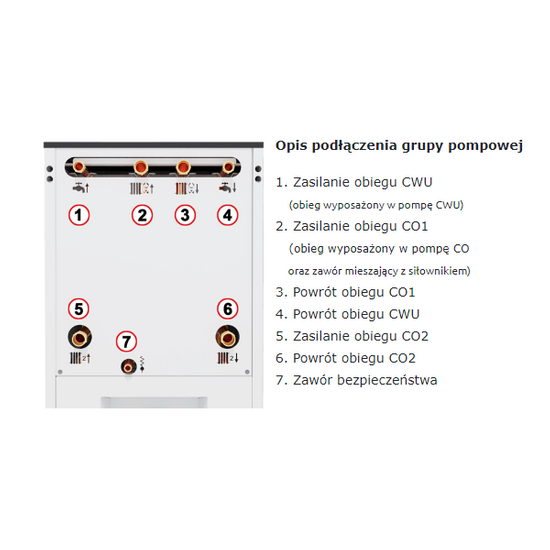 1

2

3

4

5

6

7

2

2

Opis podłączenia grupy pompowej

1. Zasilanie obiegu CWU
(obieg wyposażony w pompę CWU)
2. Zasilanie obiegu CO1
(obieg wyposażony w pompę CO oraz zawór mieszający z siłownikiem)
3. Powrót obiegu CO1
4. Powrót obiegu CWU
5. Zasilanie obiegu CO2
6. Powrót obiegu CO2
7. Zawór bezpieczeństwa