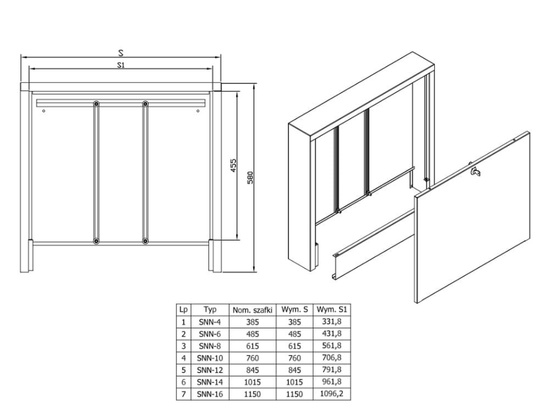 S

S1

455

580

| Lp | Typ | Nom. szafki | Wym. S | Wym. S1 |
|---|---|---|---|---|
| 1 | SNN-4 | 385 | 385 | 331,8 |
| 2 | SNN-6 | 485 | 485 | 431,8 |
| 3 | SNN-8 | 615 | 615 | 561,8 |
| 4 | SNN-10 | 760 | 760 | 706,8 |
| 5 | SNN-12 | 845 | 845 | 791,8 |
| 6 | SNN-14 | 1015 | 1015 | 961,8 |
| 7 | SNN-16 | 1150 | 1150 | 1096,2 |