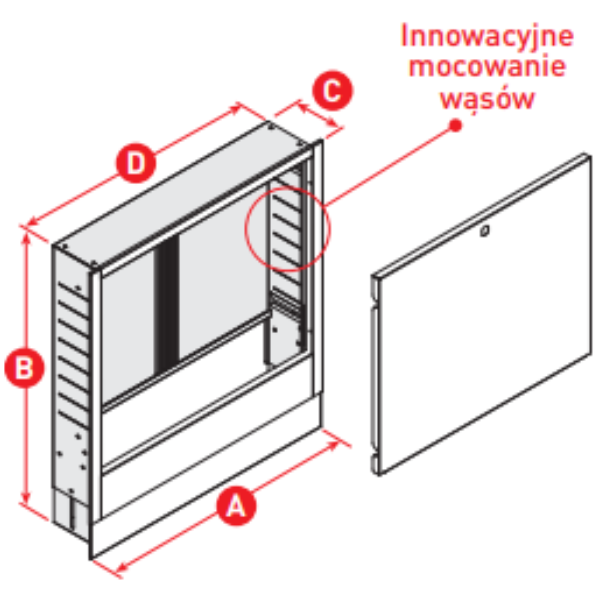 Innowacyjne mocowanie wąsów

C

D

B

A